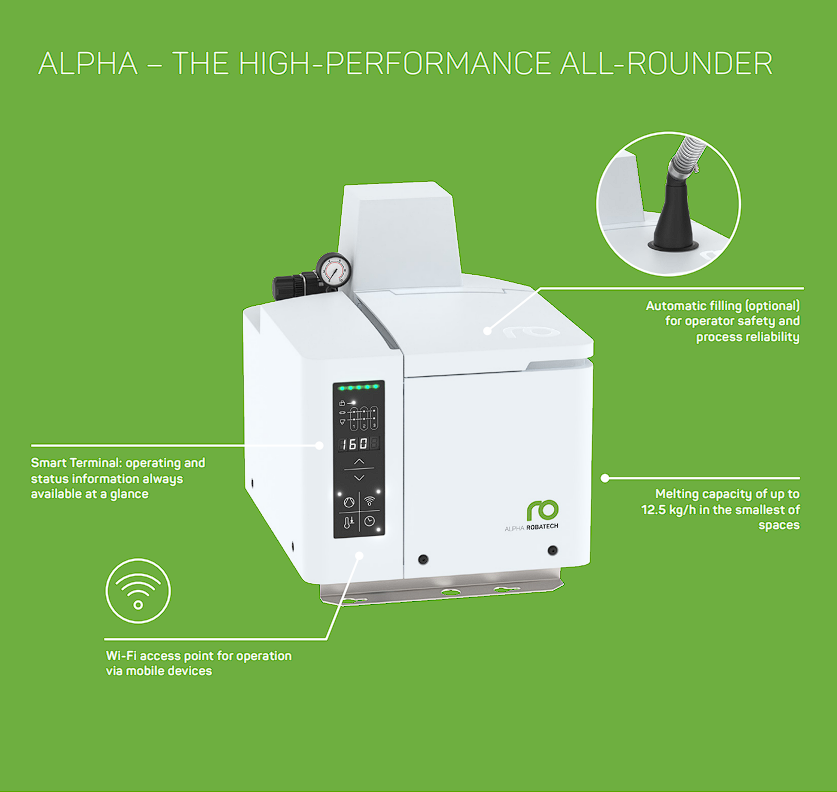 ALPHA – THE HIGH-PERFORMANCE ALL-ROUNDER

Automatic filling (optional) for operator safety and process reliability

Smart Terminal: operating and status information always available at a glance

160

ro

ALPHA ROBATECH

Melting capacity of up to 12.5 kg/h in the smallest of spaces

Wi-Fi access point for operation via mobile devices